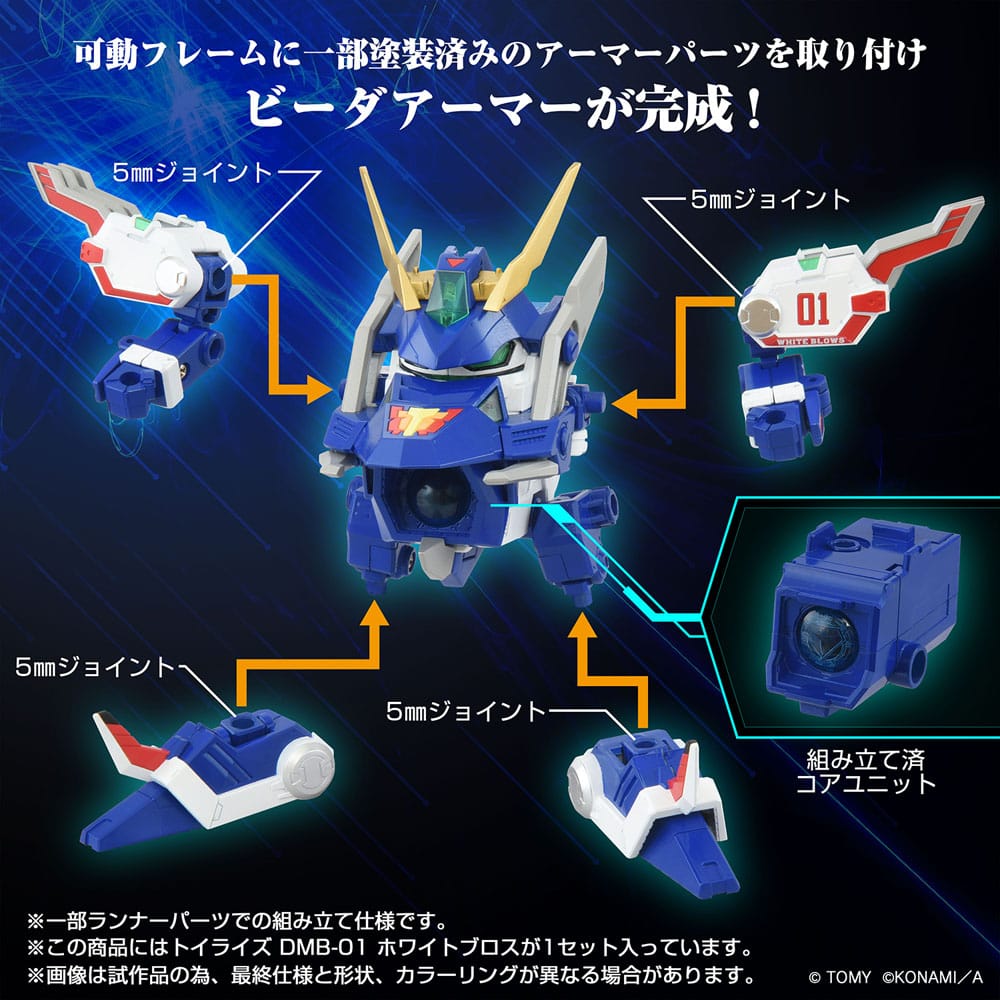 可動フレームに一部塗装済みのアーマーパーツを取り付け
ビーダアーマーが完成！

5㎜ジョイント

5㎜ジョイント

01
WHITE BLOWS

5㎜ジョイント

5㎜ジョイント

組み立て済
コアユニット

※一部ランナーパーツでの組み立て仕様です。
※この商品にはトイライズ DMB-01 ホワイトブロスが1セット入っています。
※画像は試作品の為、最終仕様と形状、カラーリングが異なる場合があります。

© TOMY ©KONAMI／A